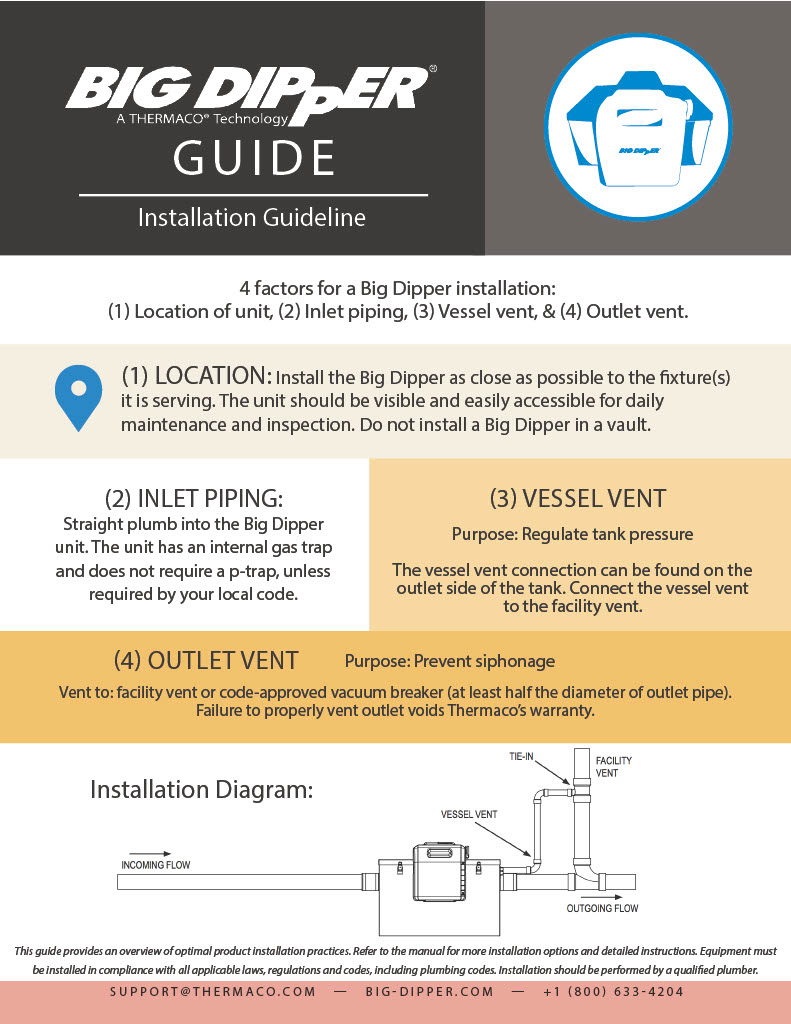 BIG DIPPER®
A THERMACO® Technology
GUIDE
Installation Guideline

BIG DIPPER

4 factors for a Big Dipper installation:
(1) Location of unit, (2) Inlet piping, (3) Vessel vent, & (4) Outlet vent.

(1) LOCATION: Install the Big Dipper as close as possible to the fixture(s) it is serving. The unit should be visible and easily accessible for daily maintenance and inspection. Do not install a Big Dipper in a vault.

(2) INLET PIPING:
Straight plumb into the Big Dipper unit. The unit has an internal gas trap and does not require a p-trap, unless required by your local code.

(3) VESSEL VENT
Purpose: Regulate tank pressure

The vessel vent connection can be found on the outlet side of the tank. Connect the vessel vent to the facility vent.

(4) OUTLET VENT Purpose: Prevent siphonage
Vent to: facility vent or code-approved vacuum breaker (at least half the diameter of outlet pipe). Failure to properly vent outlet voids Thermaco's warranty.

Installation Diagram:
TIE-IN
FACILITY VENT
VESSEL VENT
INCOMING FLOW
OUTGOING FLOW

This guide provides an overview of optimal product installation practices. Refer to the manual for more installation options and detailed instructions. Equipment must be installed in compliance with all applicable laws, regulations and codes, including plumbing codes. Installation should be performed by a qualified plumber.

SUPPORT@THERMACO.COM — BIG-DIPPER.COM — +1 (800) 633-4204